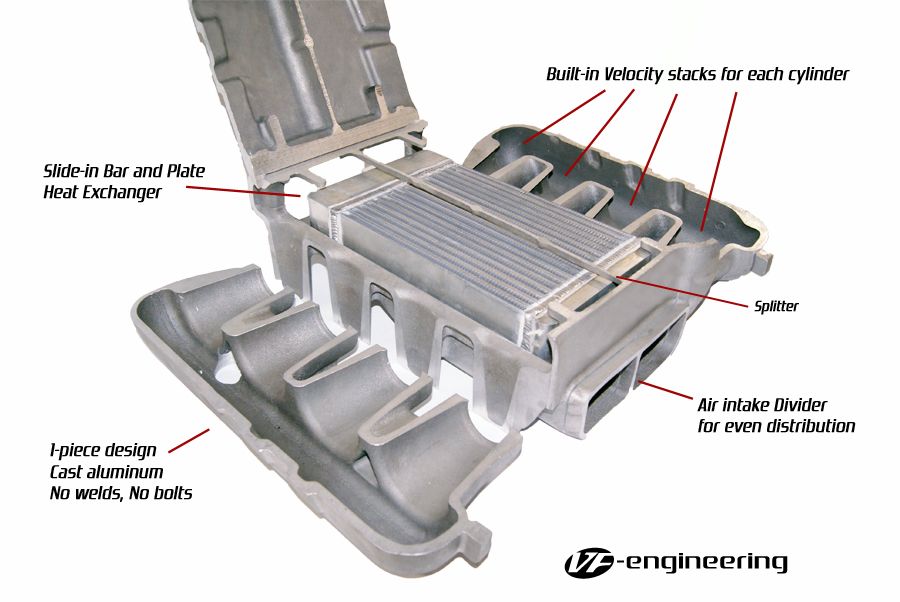 Built-in Velocity stacks for each cylinder

Slide-in Bar and Plate
Heat Exchanger

Splitter

Air intake Divider
for even distribution

1-piece design
Cast aluminum
No welds, No bolts

VF-engineering